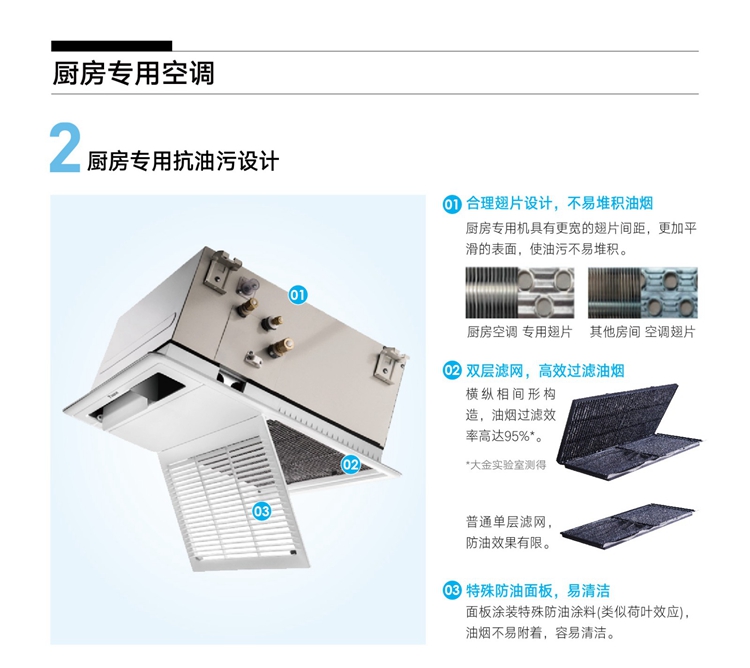 厨房专用空调

2 厨房专用抗油污设计

01

02

03

01 合理翅片设计，不易堆积油烟

厨房专用机具有更宽的翅片间距，更加平滑的表面，使油污不易堆积。

厨房空调 专用翅片　其他房间 空调翅片

02 双层滤网，高效过滤油烟

横纵相间形构造，油烟过滤效率高达95%*。

*大金实验室测得

普通单层滤网，防油效果有限。

03 特殊防油面板，易清洁

面板涂装特殊防油涂料(类似荷叶效应)，油烟不易附着，容易清洁。